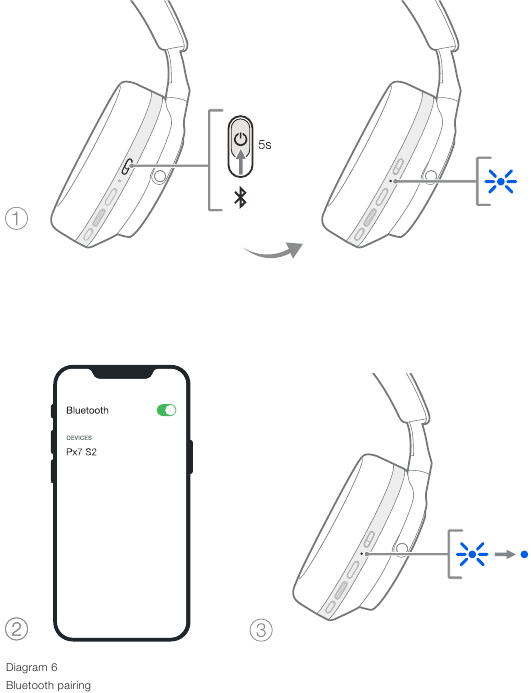 5s

1

Bluetooth

DEVICES

Px7 S2

2

3

Diagram 6
Bluetooth pairing