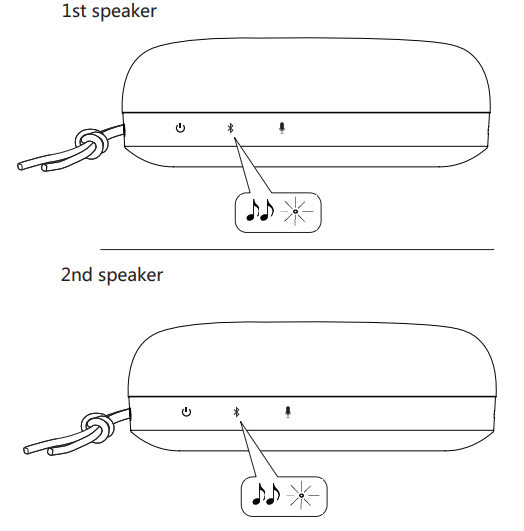 1st speaker

2nd speaker